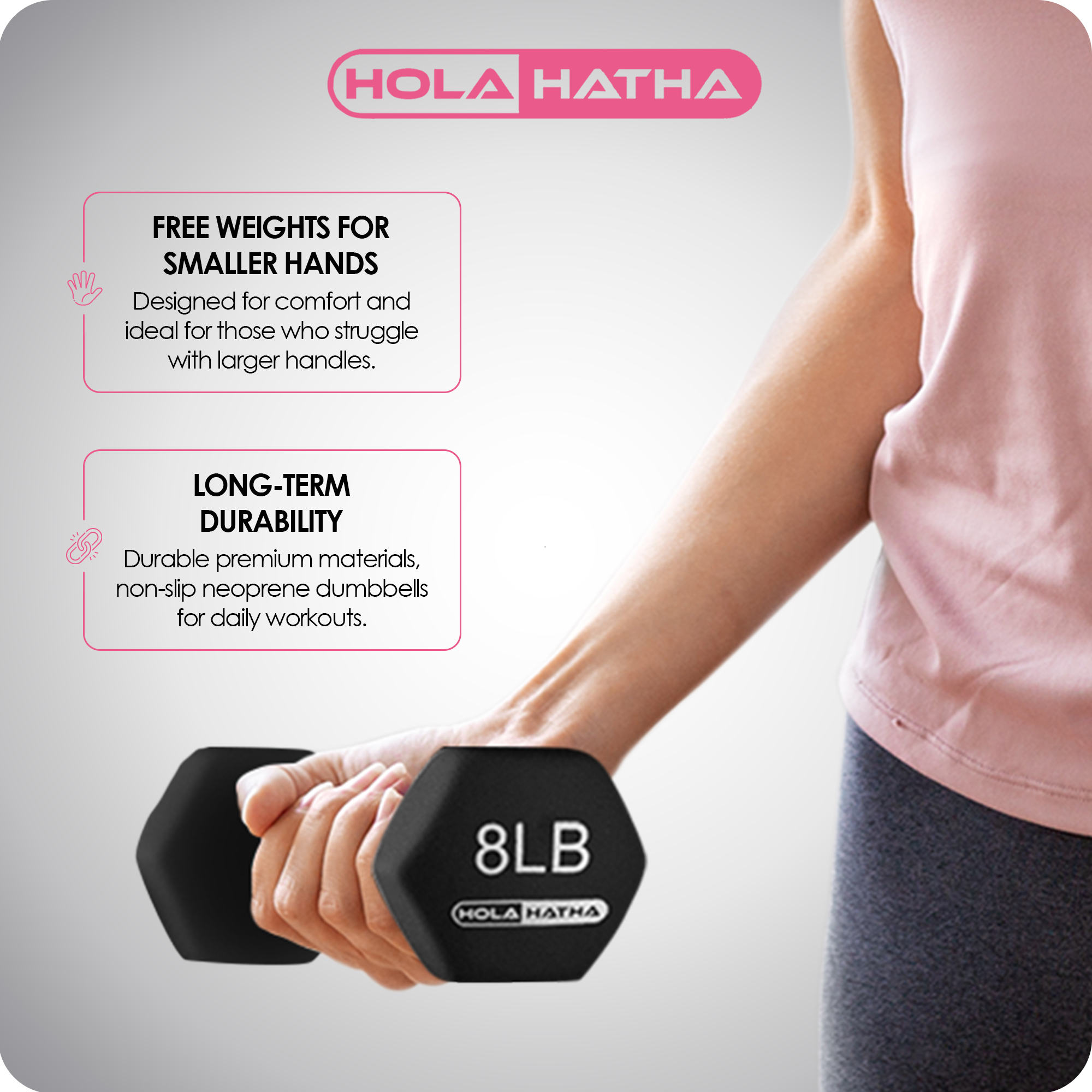 HOLA HATHA

FREE WEIGHTS FOR SMALLER HANDS
Designed for comfort and ideal for those who struggle with larger handles.

LONG-TERM DURABILITY
Durable premium materials, non-slip neoprene dumbbells for daily workouts.

8LB
HOLA HATHA